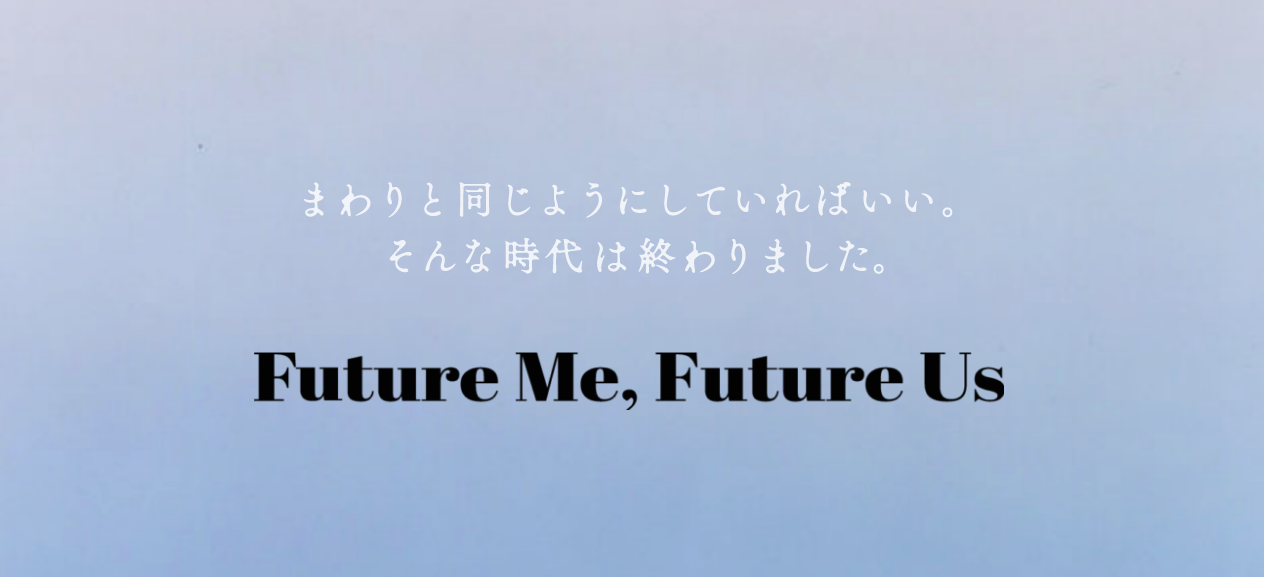 まわりと同じようにしていればいい。
そんな時代は終わりました。

Future Me, Future Us